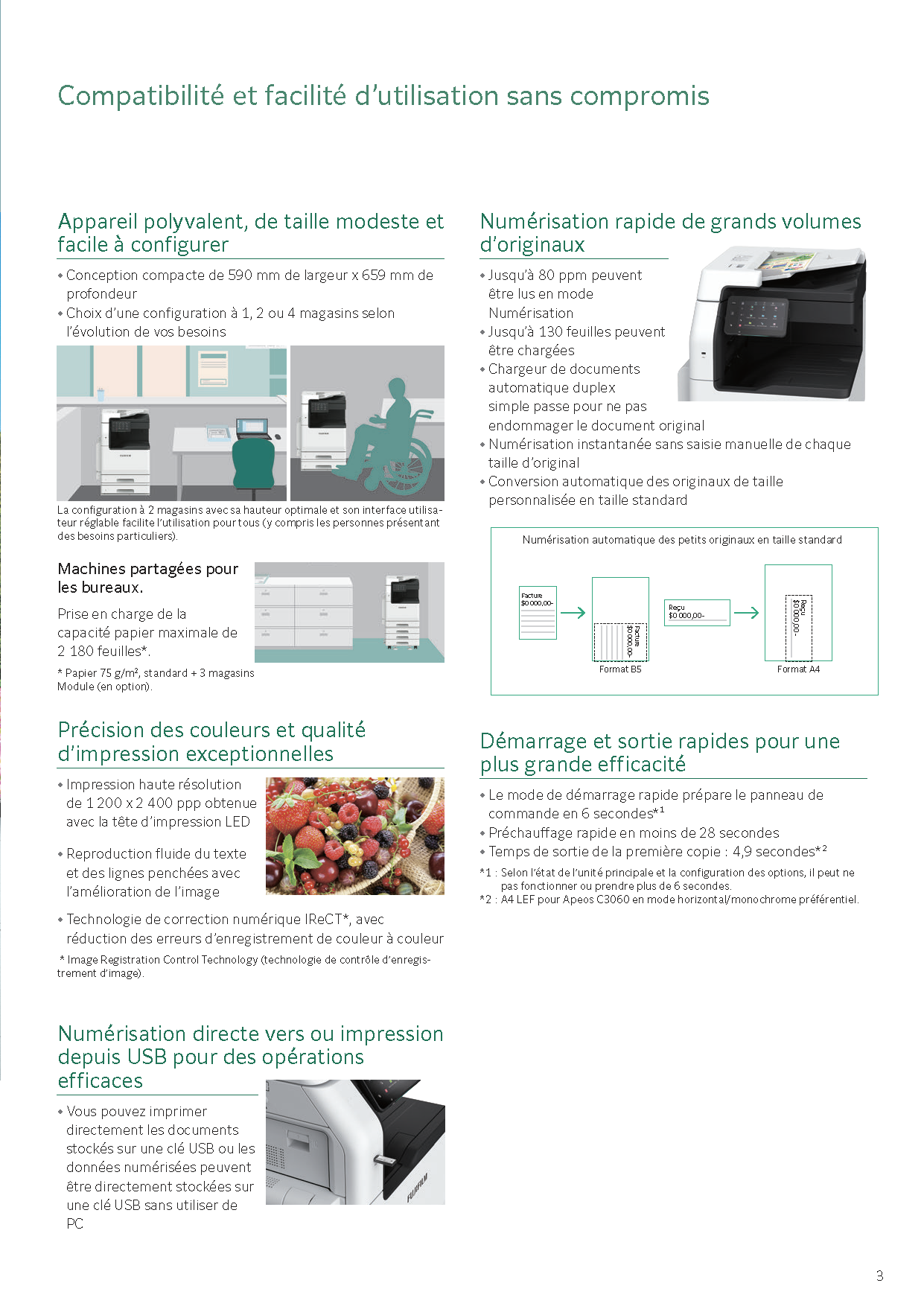 Compatibilité et facilité d'utilisation sans compromis

Appareil polyvalent, de taille modeste et facile à configurer

• Conception compacte de 590 mm de largeur x 659 mm de profondeur
• Choix d'une configuration à 1, 2 ou 4 magasins selon l'évolution de vos besoins

La configuration à 2 magasins avec sa hauteur optimale et son interface utilisateur réglable facilite l'utilisation pour tous (y compris les personnes présentant des besoins particuliers).

Machines partagées pour les bureaux.

Prise en charge de la capacité papier maximale de 2 180 feuilles*.

* Papier 75 g/m², standard + 3 magasins Module (en option).

Précision des couleurs et qualité d'impression exceptionnelles

• Impression haute résolution de 1 200 x 2 400 ppp obtenue avec la tête d'impression LED
• Reproduction fluide du texte et des lignes penchées avec l'amélioration de l'image
• Technologie de correction numérique IReCT*, avec réduction des erreurs d'enregistrement de couleur à couleur

* Image Registration Control Technology (technologie de contrôle d'enregistrement d'image).

Numérisation directe vers ou impression depuis USB pour des opérations efficaces

• Vous pouvez imprimer directement les documents stockés sur une clé USB ou les données numérisées peuvent être directement stockées sur une clé USB sans utiliser de PC

FUJIFILM

Numérisation rapide de grands volumes d'originaux

• Jusqu'à 80 ppm peuvent être lus en mode Numérisation
• Jusqu'à 130 feuilles peuvent être chargées
• Chargeur de documents automatique duplex simple passe pour ne pas endommager le document original
• Numérisation instantanée sans saisie manuelle de chaque taille d'original
• Conversion automatique des originaux de taille personnalisée en taille standard

Numérisation automatique des petits originaux en taille standard

Facture $0 000,00-
Facture $0 000,00-
Format B5
Reçu $0 000,00-
Reçu $0 000,00-
Format A4

Démarrage et sortie rapides pour une plus grande efficacité

• Le mode de démarrage rapide prépare le panneau de commande en 6 secondes*1
• Préchauffage rapide en moins de 28 secondes
• Temps de sortie de la première copie : 4,9 secondes*2

*1 : Selon l'état de l'unité principale et la configuration des options, il peut ne pas fonctionner ou prendre plus de 6 secondes.
*2 : A4 LEF pour Apeos C3060 en mode horizontal/monochrome préférentiel.

3